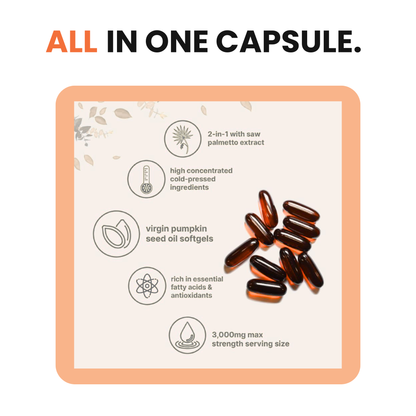 ALL IN ONE CAPSULE.

2-in-1 with saw palmetto extract

high concentrated cold-pressed ingredients

virgin pumpkin seed oil softgels

rich in essential fatty acids & antioxidants

3,000mg max strength serving size